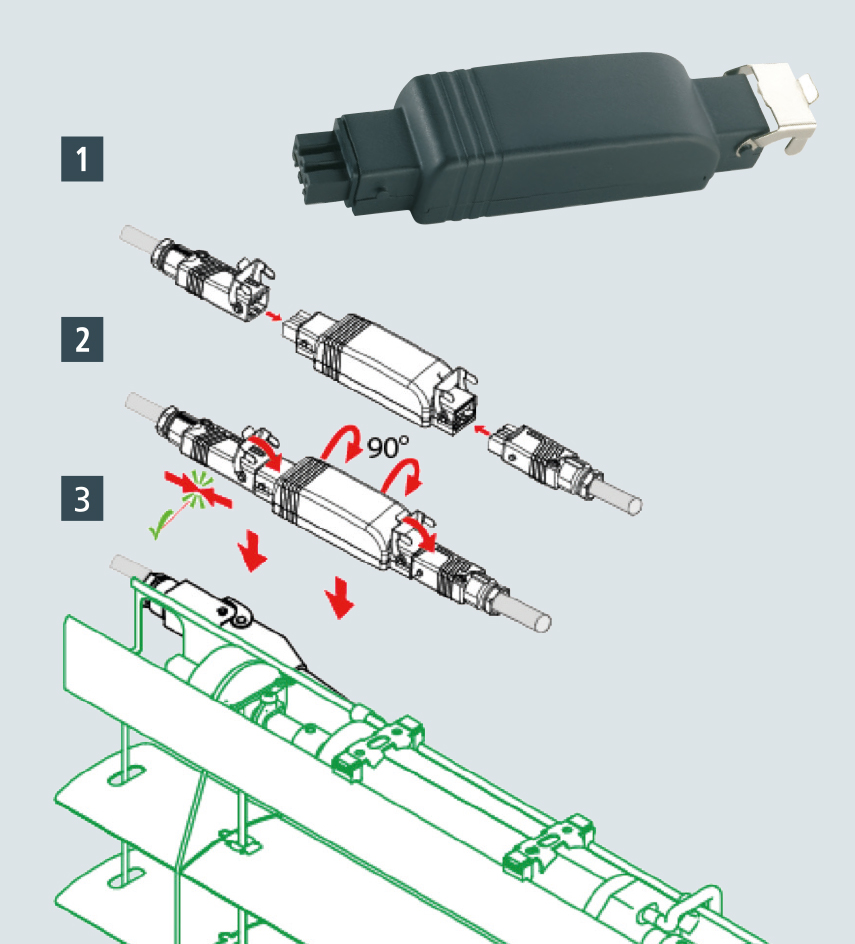 1

2

90°

3